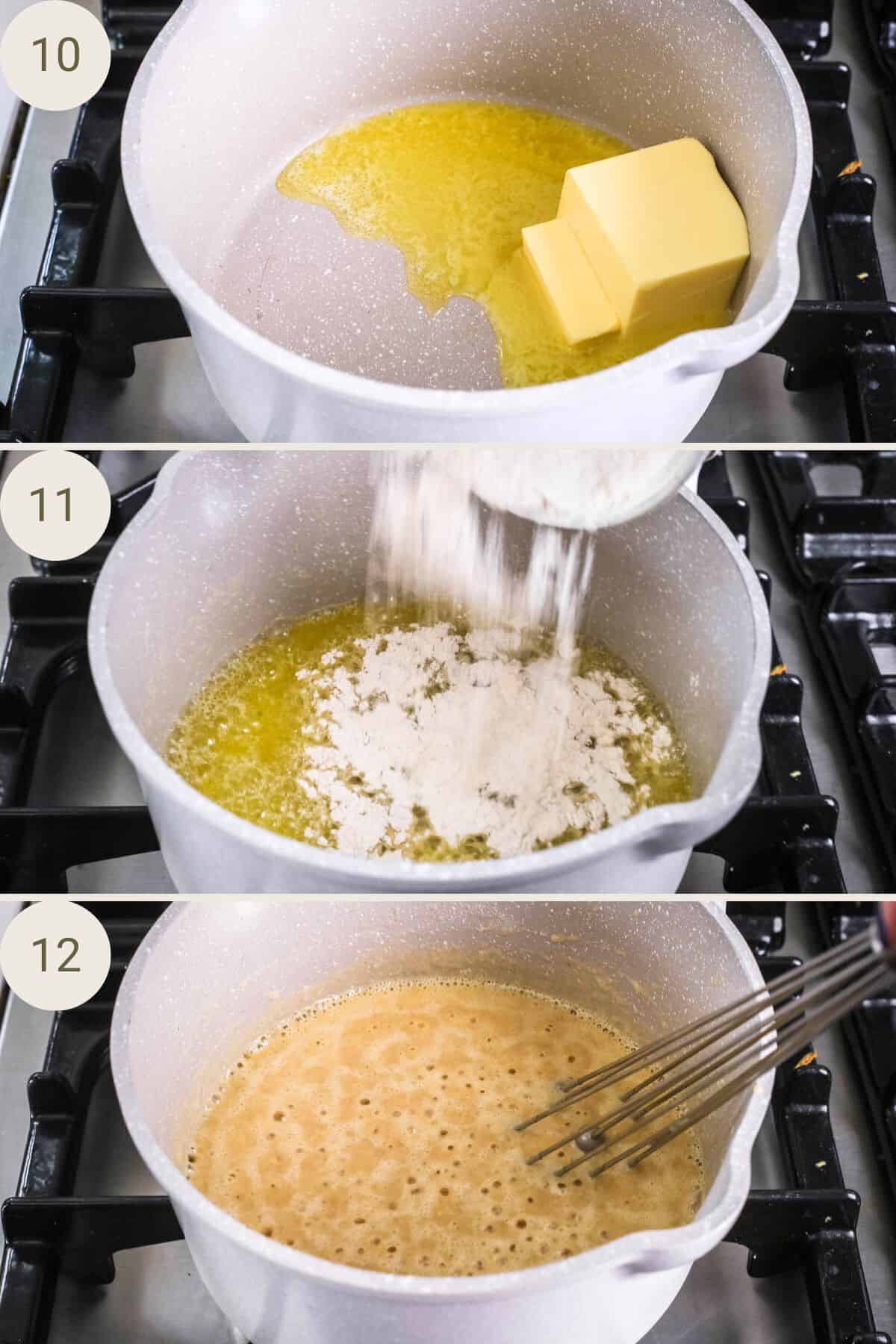 10

11

12