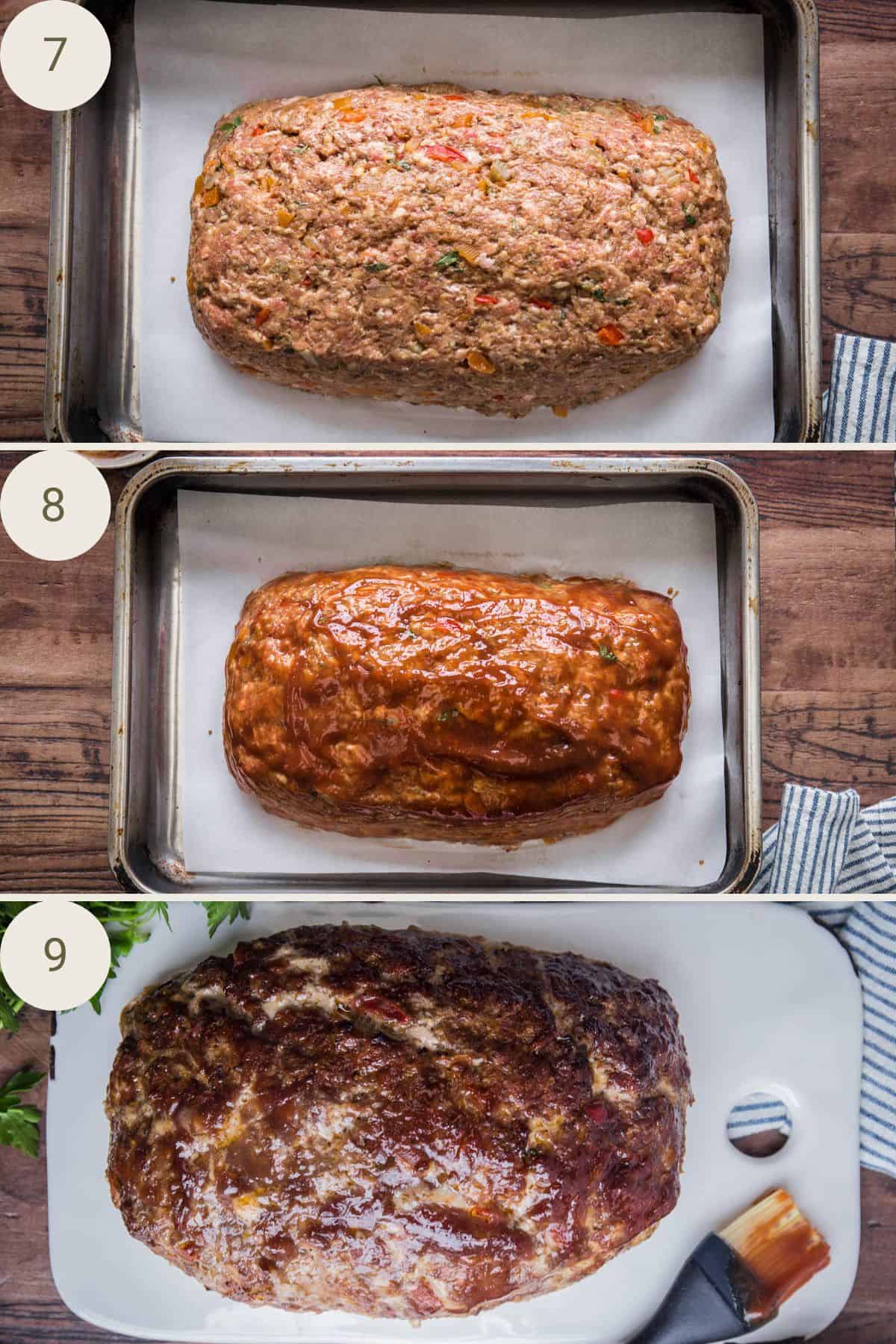 7

8

9