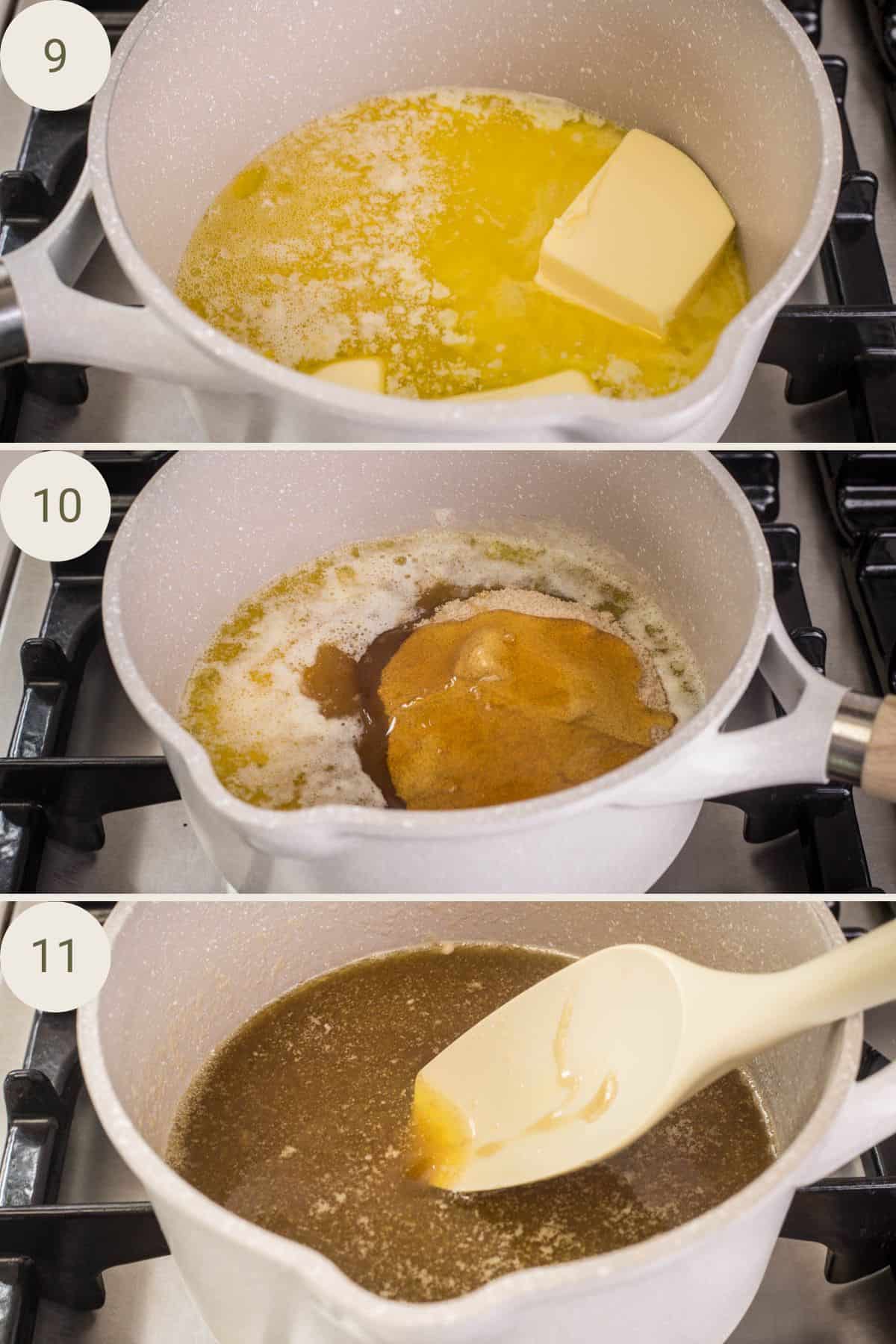 9

10

11