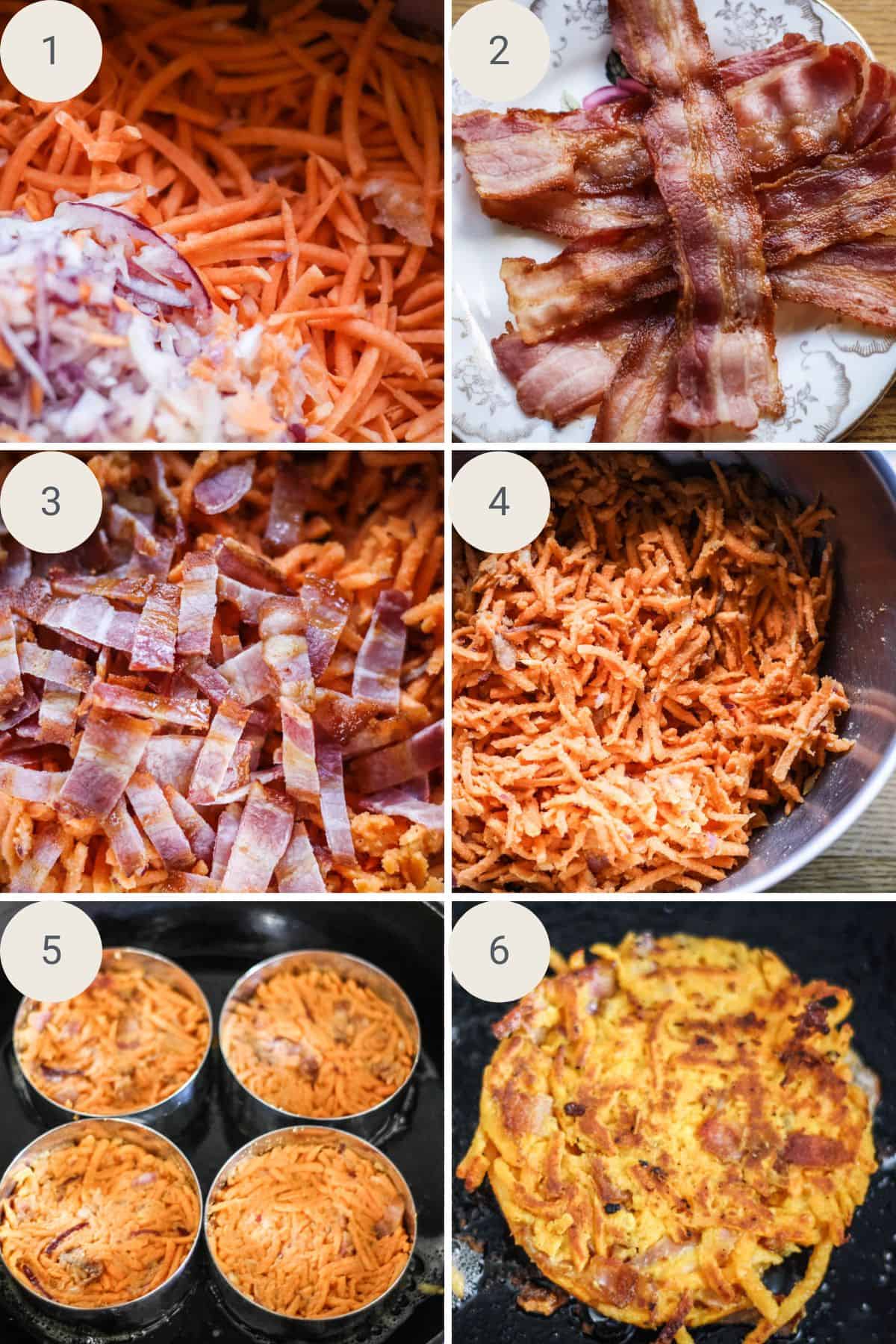 1

2

3

4

5

6