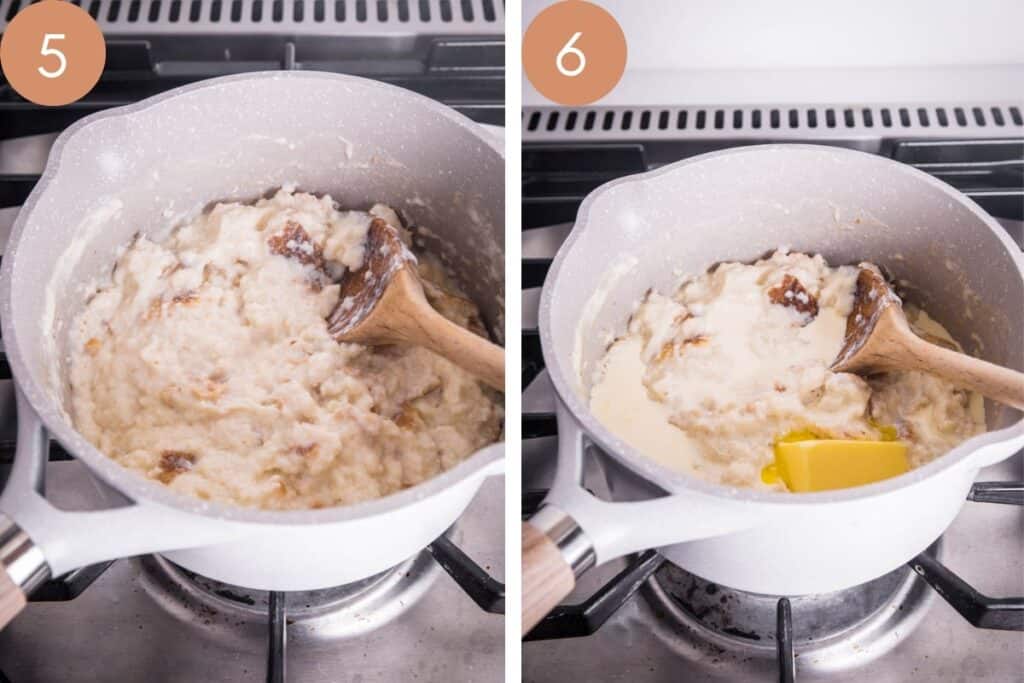 5

6